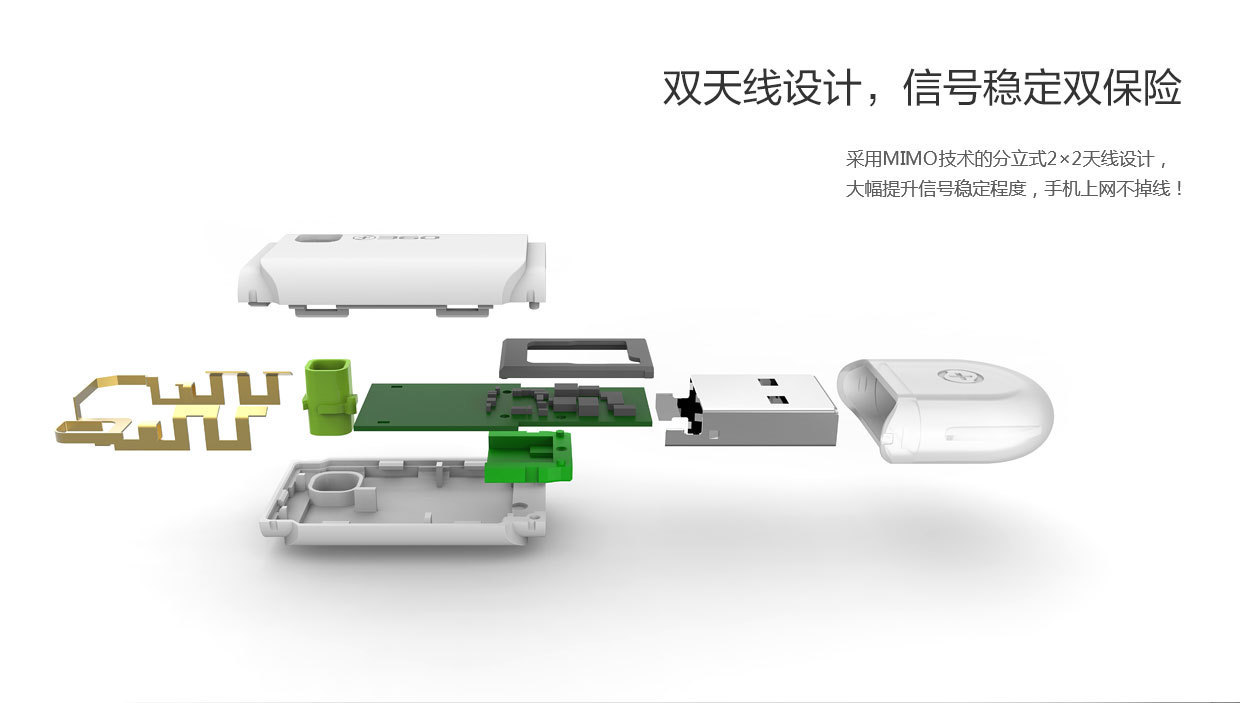 双天线设计，信号稳定双保险

采用MIMO技术的分立式2×2天线设计，
大幅提升信号稳定程度，手机上网不掉线！

360